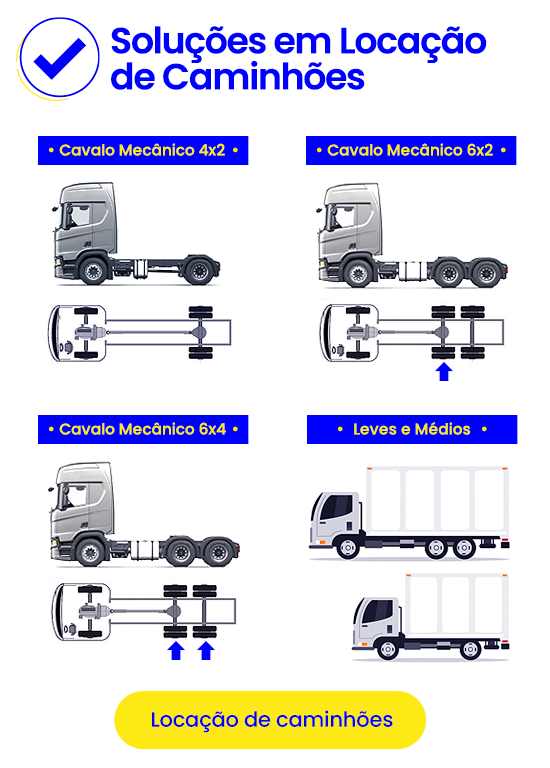 Soluções em Locação de Caminhões

• Cavalo Mecânico 4x2 •

• Cavalo Mecânico 6x2 •

• Cavalo Mecânico 6x4 •

• Leves e Médios •

Locação de caminhões